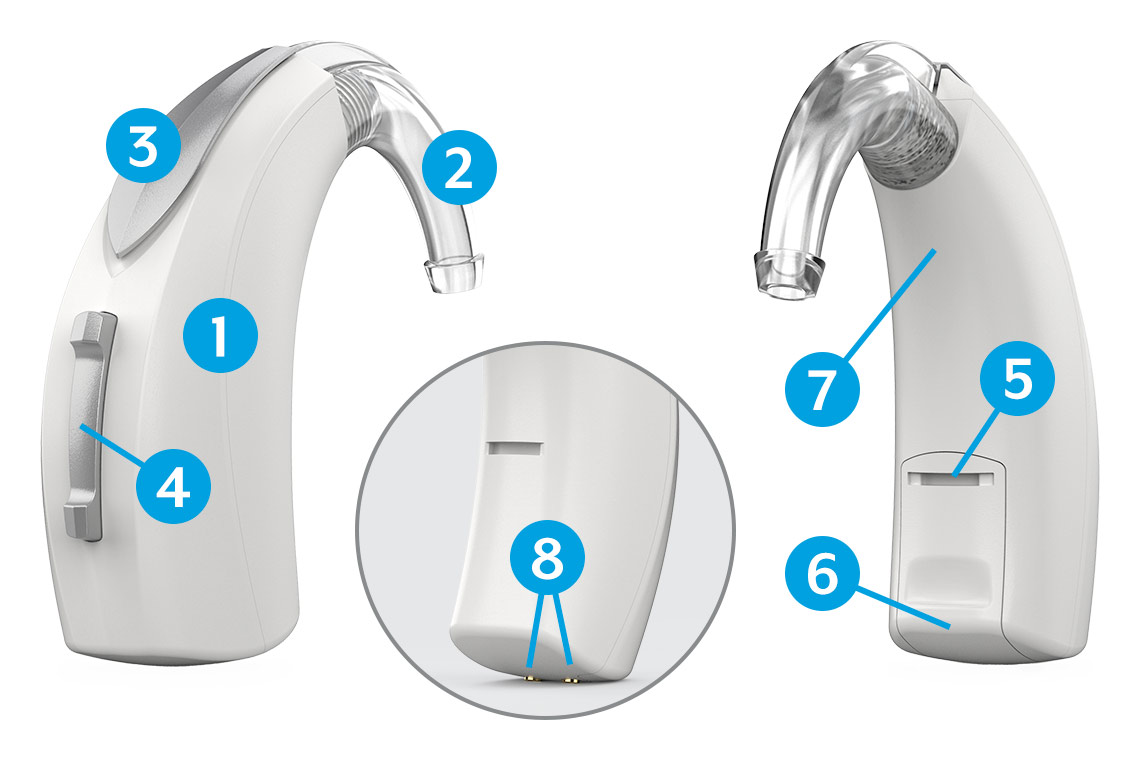 3
2
1
4
8
7
5
6